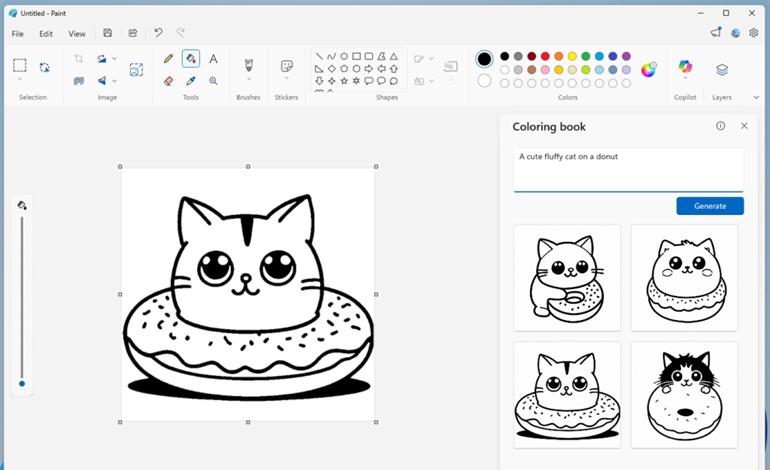 Untitled - Paint

File Edit View

Selection Image Tools Brushes Stickers Shapes Colors Copilot Layers

Coloring book

A cute fluffy cat on a donut

Generate